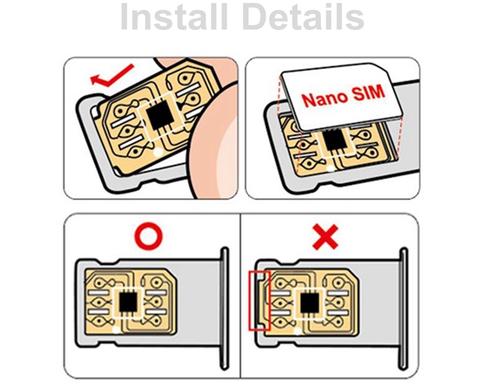 Install Details

Nano SIM